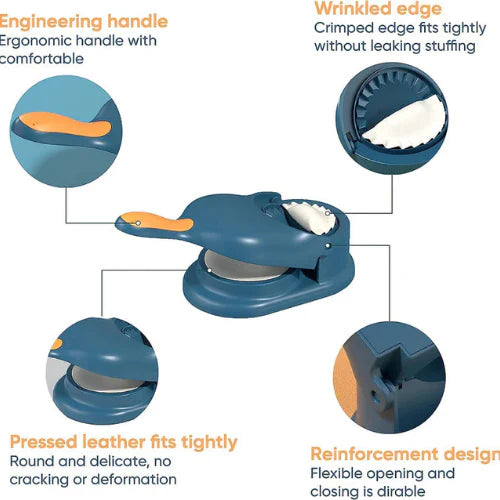 Engineering handle
Ergonomic handle with comfortable

Wrinkled edge
Crimped edge fits tightly without leaking stuffing

Pressed leather fits tightly
Round and delicate, no cracking or deformation

Reinforcement design
Flexible opening and closing is dirable